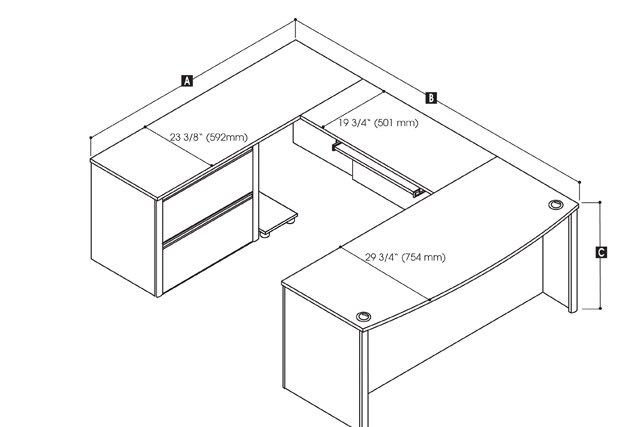 A
B
23 3/8" (592mm)
19 3/4" (501 mm)
29 3/4" (754 mm)
C